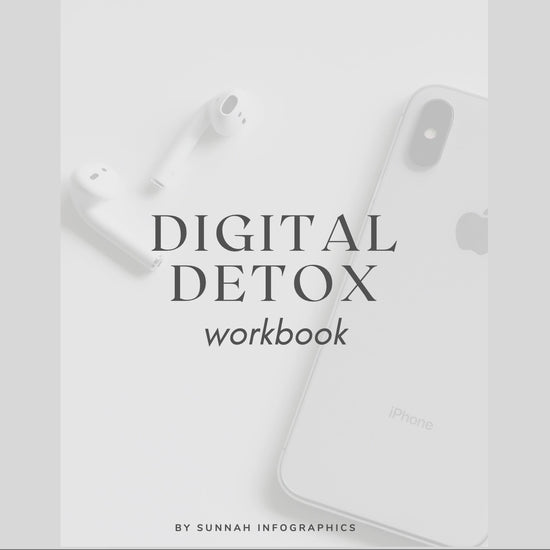 DIGITAL
DETOX
workbook

iPhone

BY SUNNAH INFOGRAPHICS