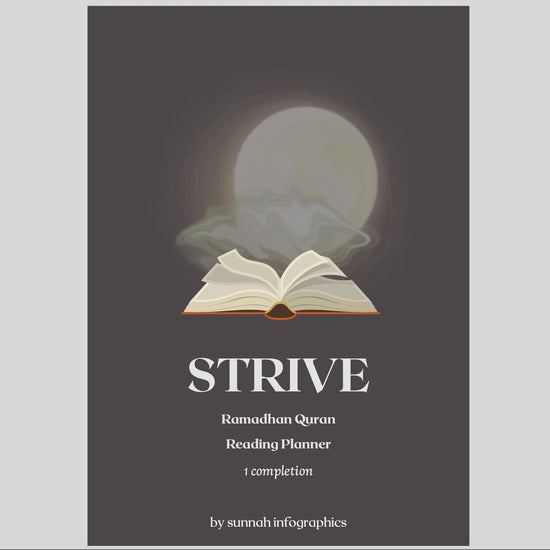 STRIVE

Ramadhan Quran

Reading Planner

1 completion

by sunnah infographics