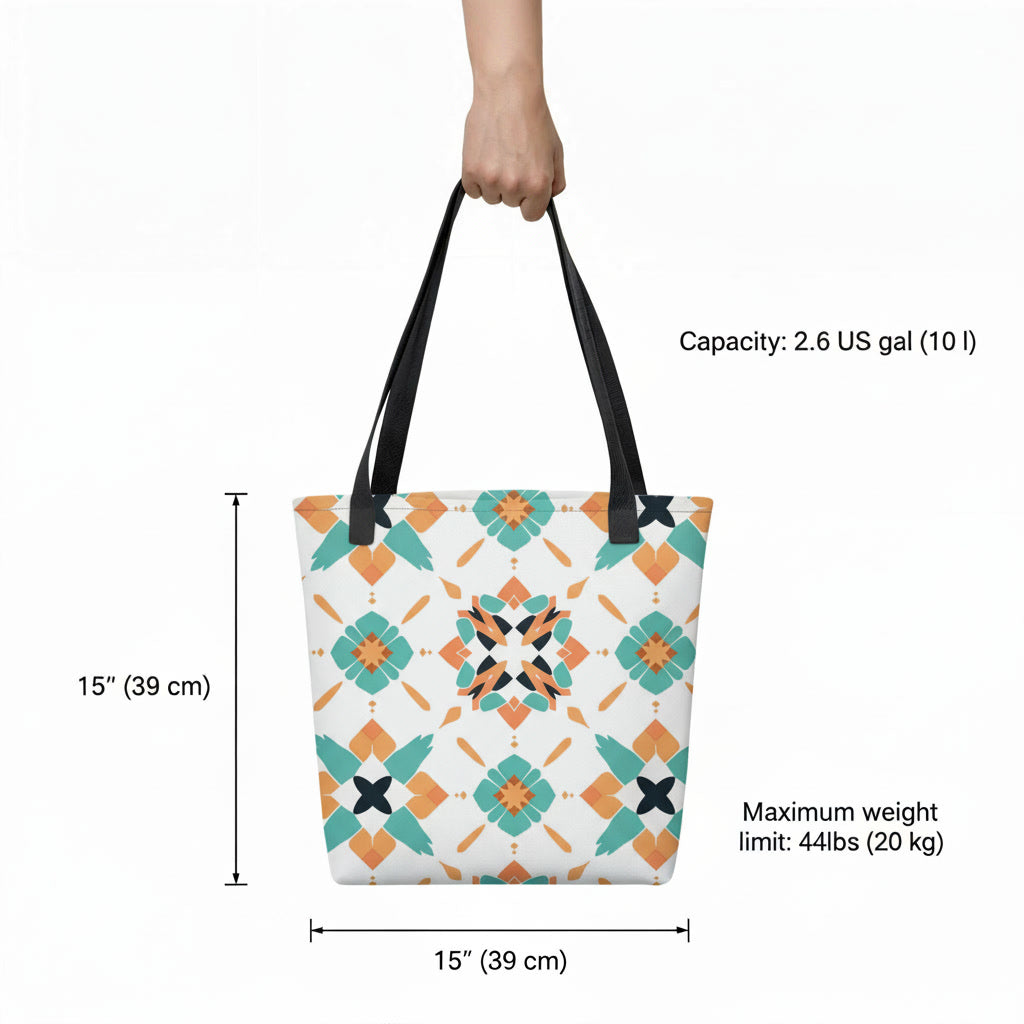 Capacity: 2.6 US gal (10 l)

15″ (39 cm)

Maximum weight limit: 44lbs (20 kg)

15″ (39 cm)