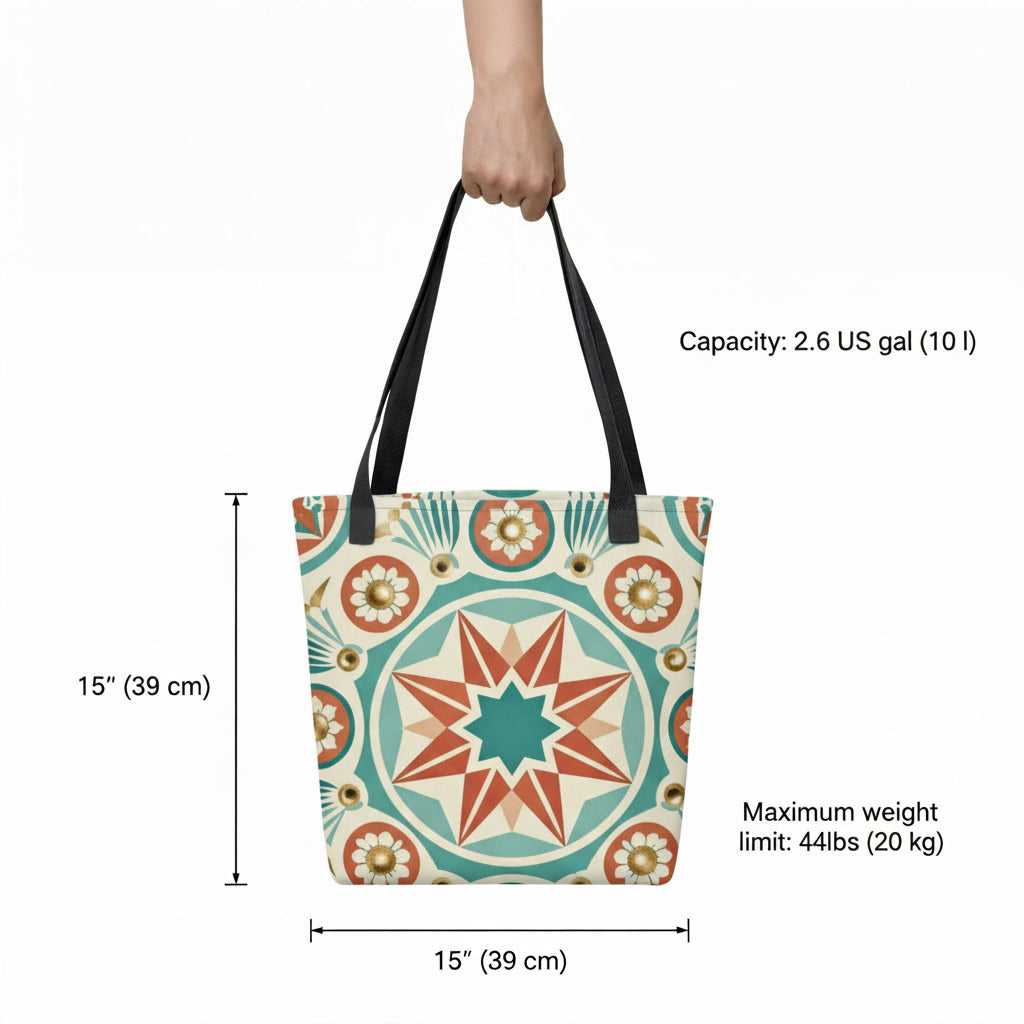 Capacity: 2.6 US gal (10 l)

15″ (39 cm)

Maximum weight limit: 44lbs (20 kg)

15″ (39 cm)