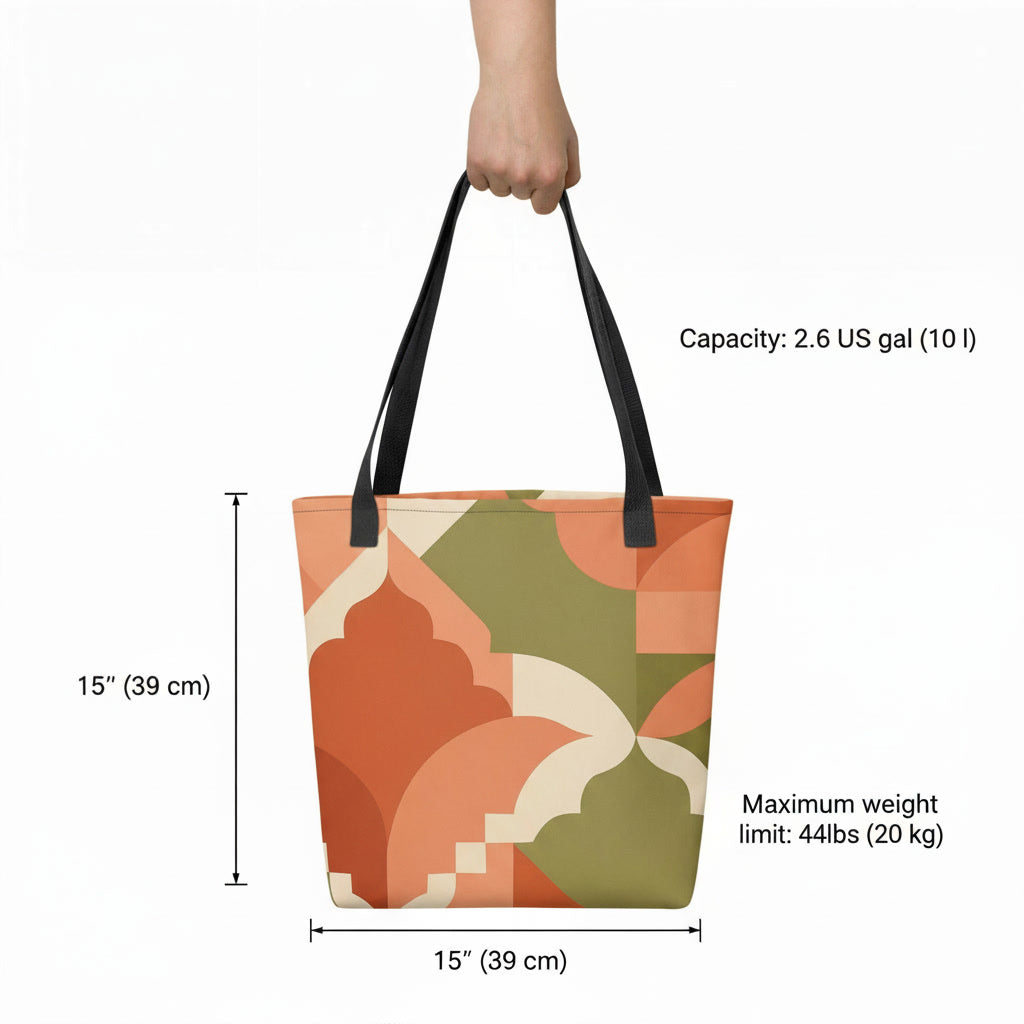 Capacity: 2.6 US gal (10 l)

15″ (39 cm)

Maximum weight limit: 44lbs (20 kg)

15″ (39 cm)