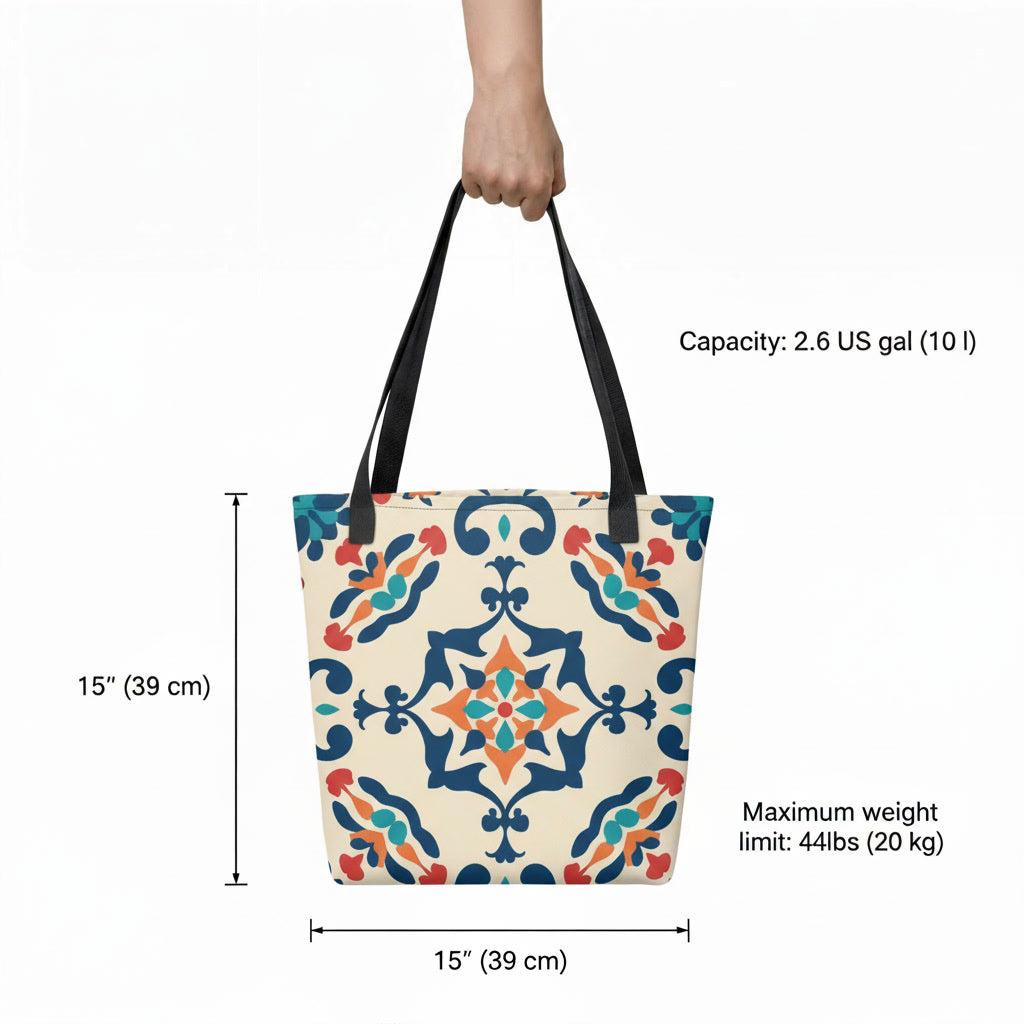 Capacity: 2.6 US gal (10 l)

15″ (39 cm)

Maximum weight limit: 44lbs (20 kg)

15″ (39 cm)