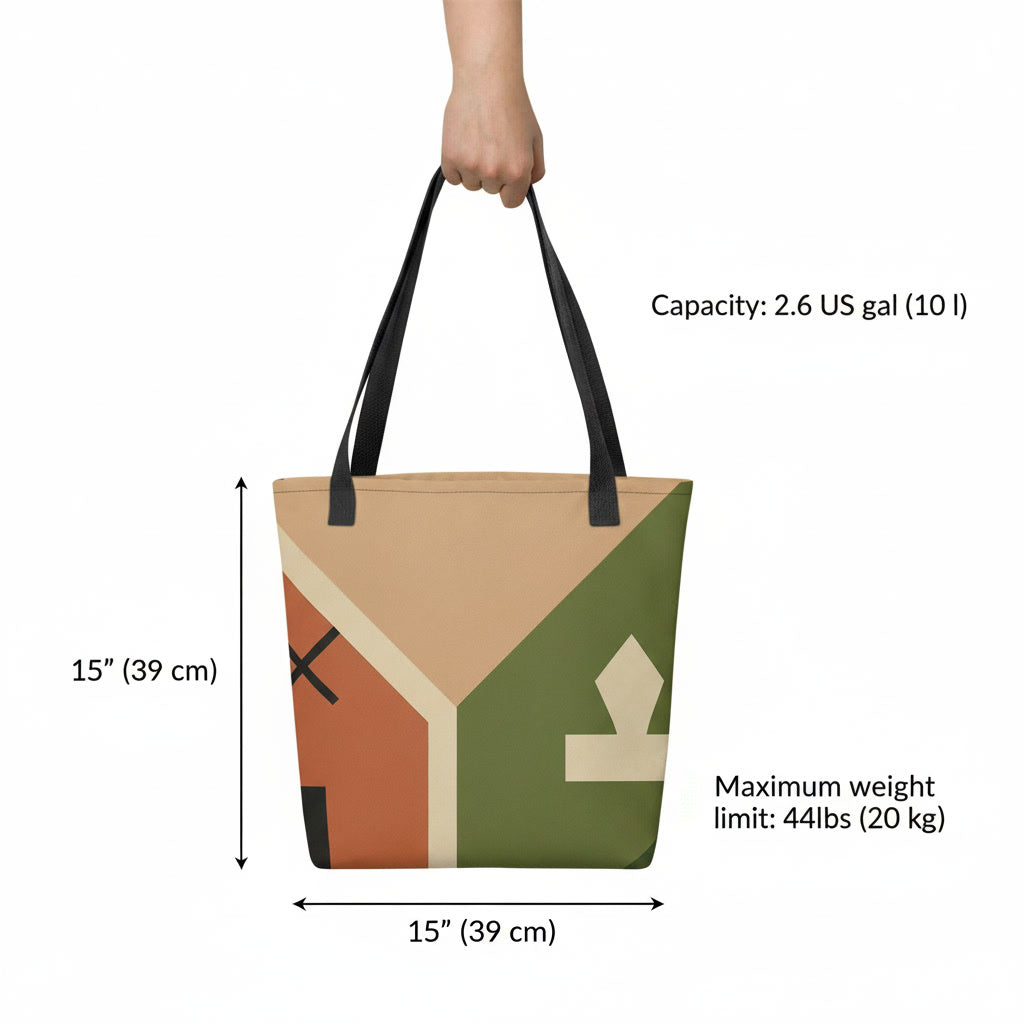 Capacity: 2.6 US gal (10 l)

15” (39 cm)

Maximum weight limit: 44lbs (20 kg)

15” (39 cm)