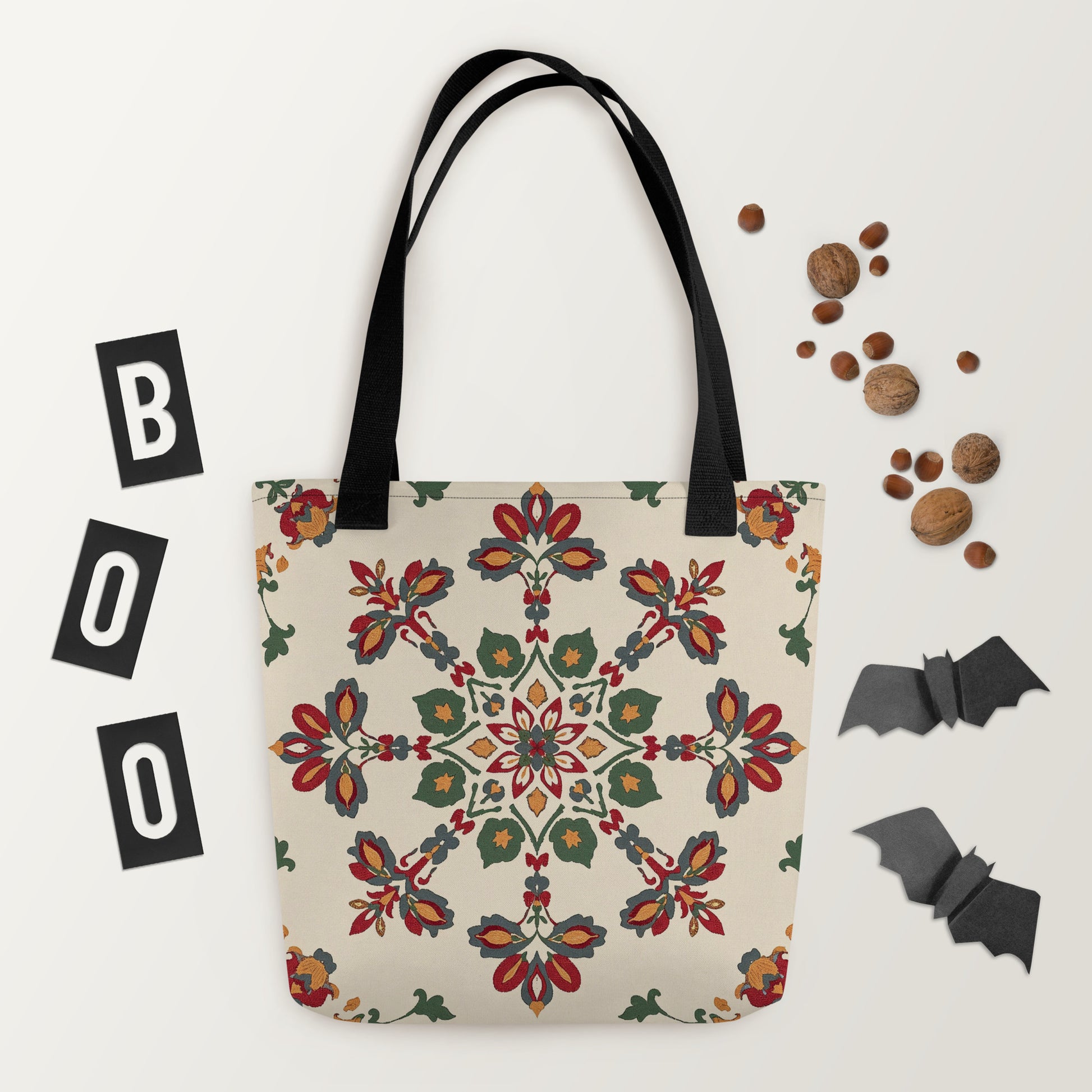 B
O
O