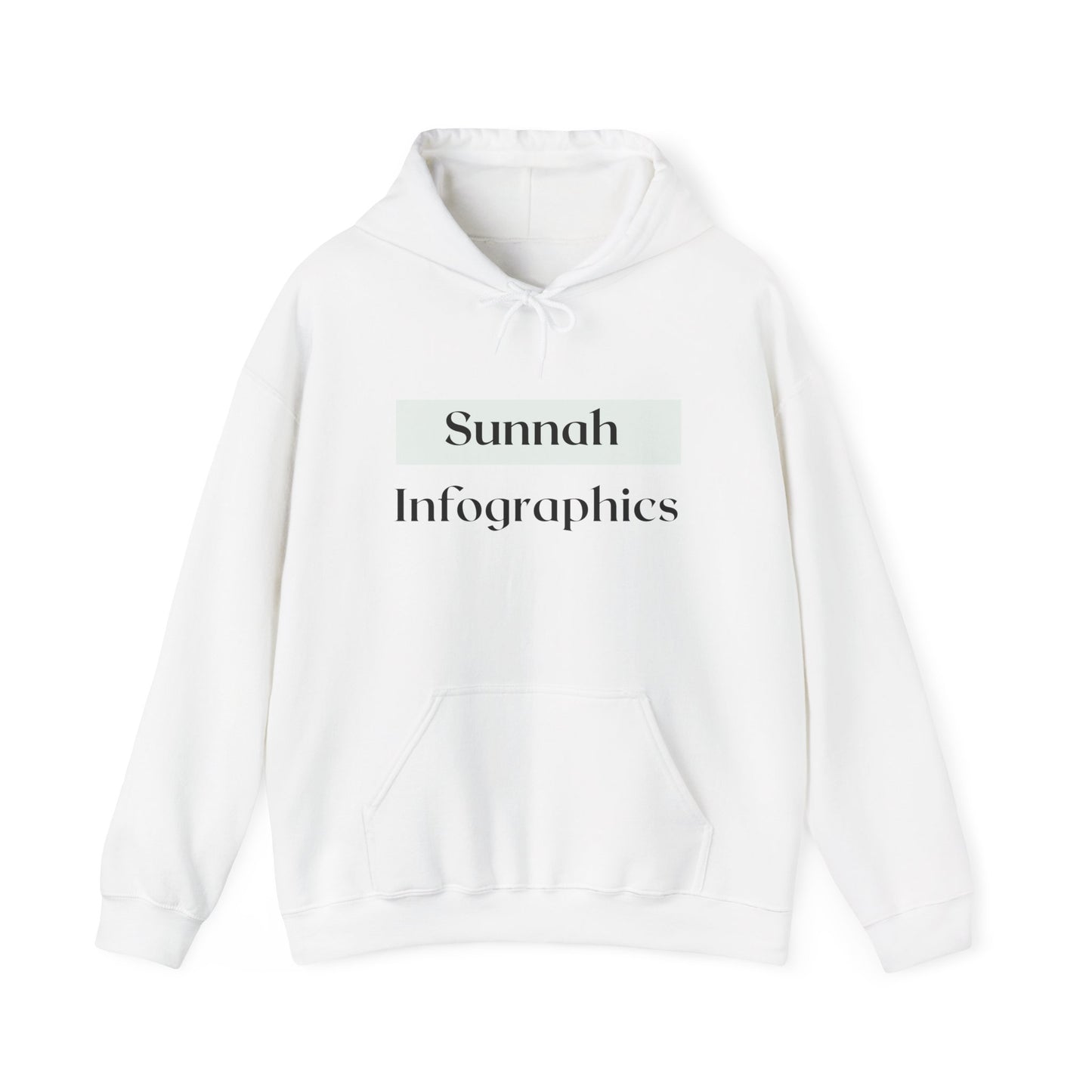 Sunnah
Infographics