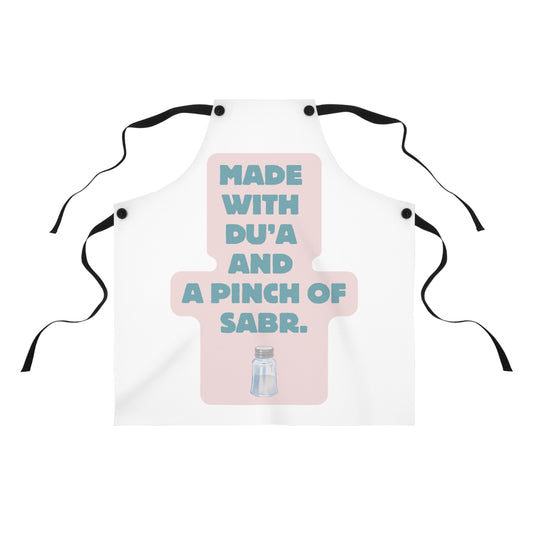 MADE WITH DU'A AND A PINCH OF SABR.