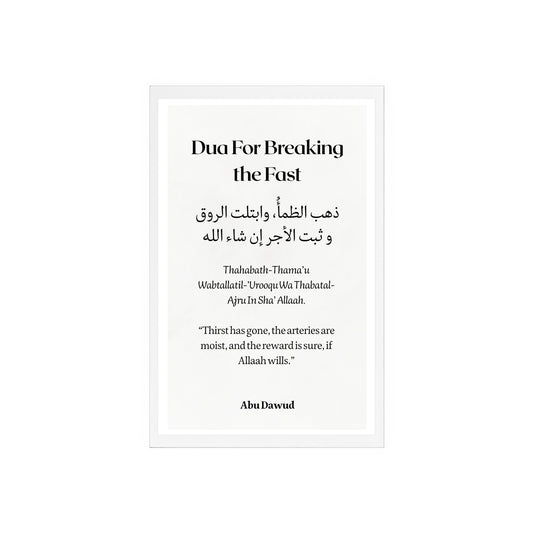 Dua For Breaking the Fast

ذهب الظمأُ، وابتلت الروق
و ثبت الأجر إن شاء الله

Thahabath-Thama'u Wabtallatil-'Urooqu Wa Thabatal-Ajru In Sha' Allaah.

"Thirst has gone, the arteries are moist, and the reward is sure, if Allaah wills."

Abu Dawud