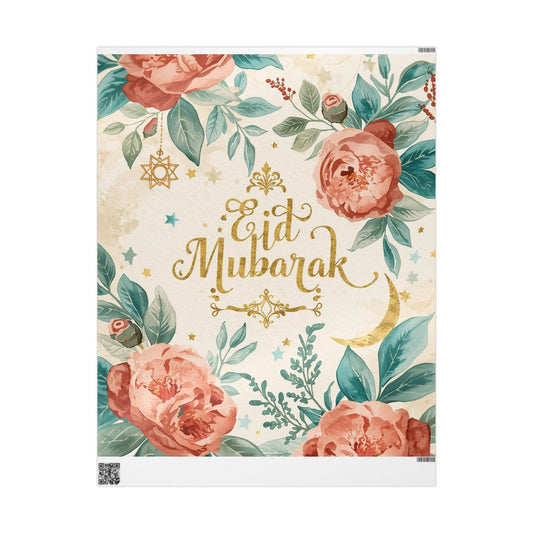 Eid Mubarak