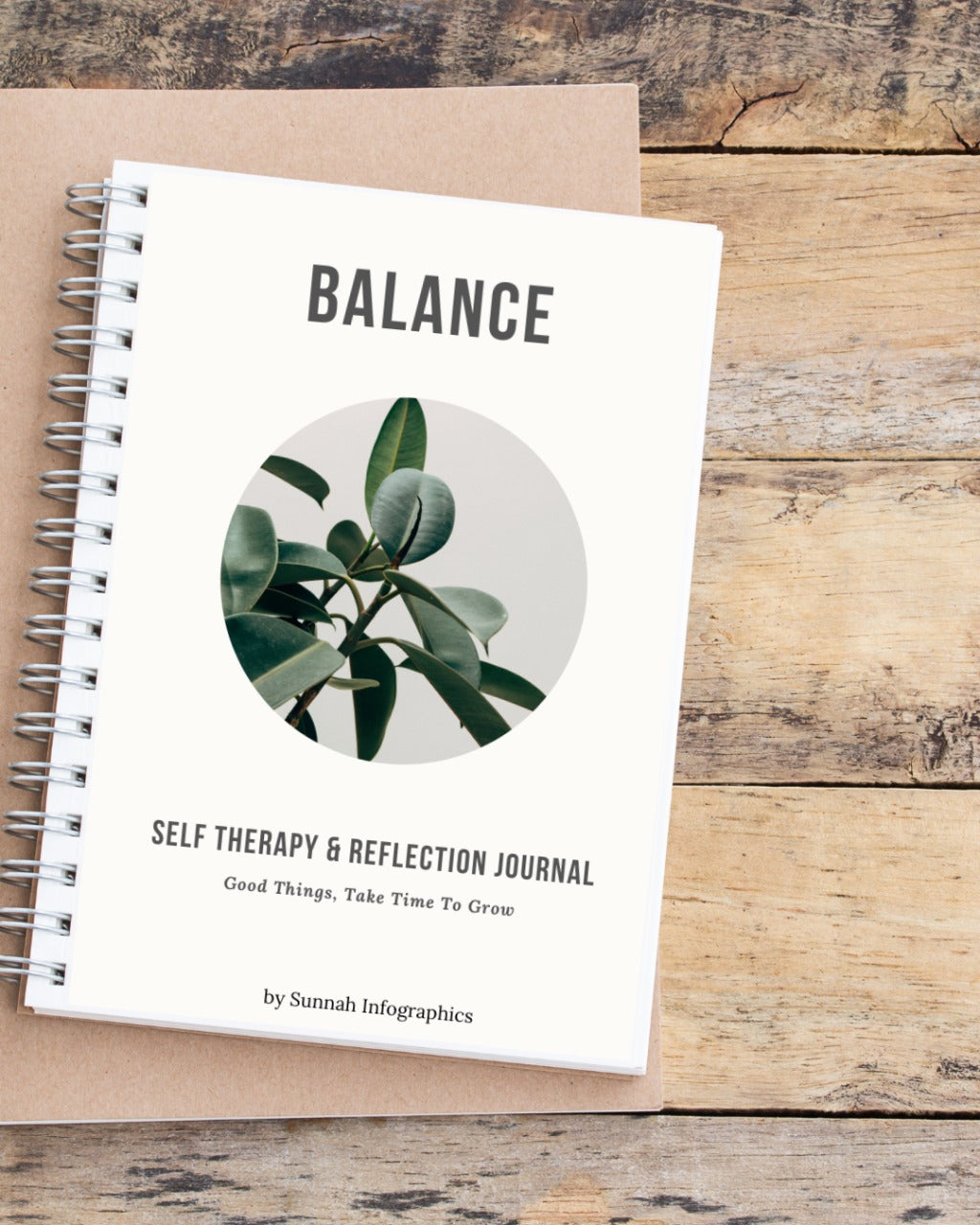 BALANCE

SELF THERAPY & REFLECTION JOURNAL

Good Things, Take Time To Grow

by Sunnah Infographics