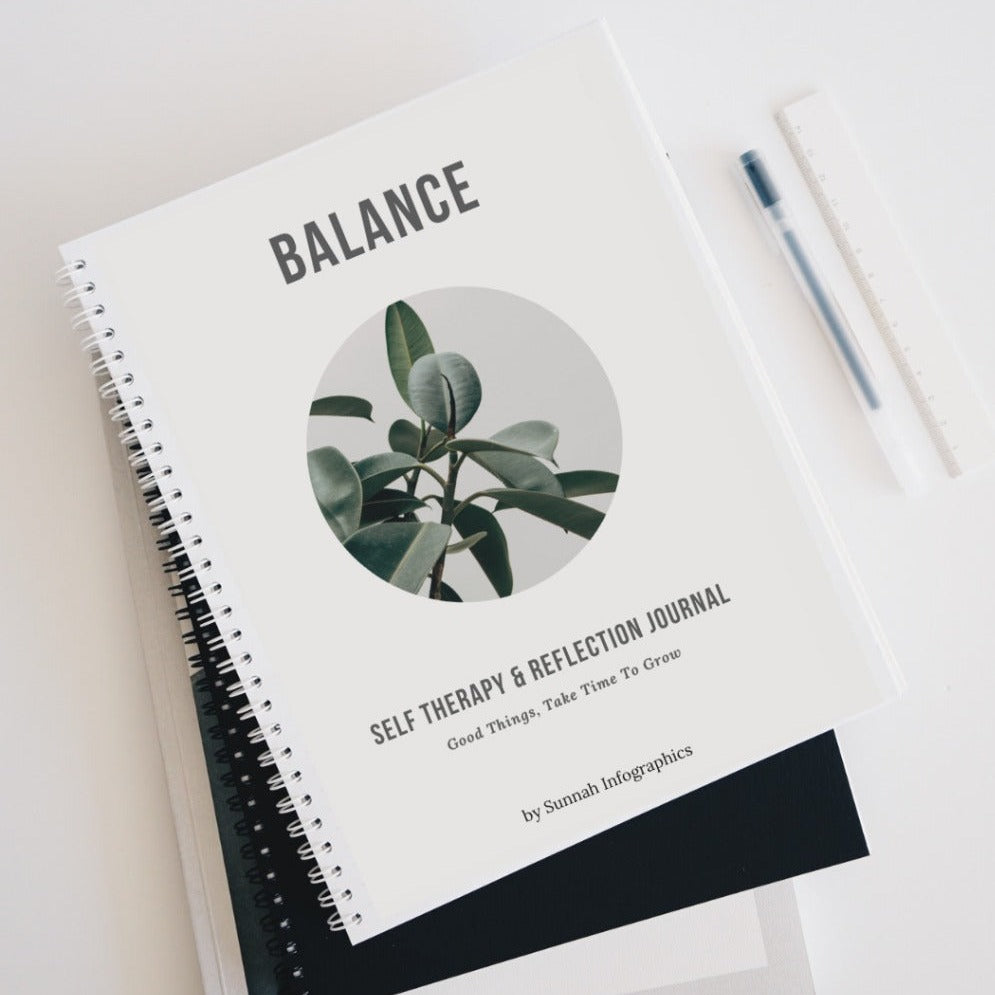 BALANCE

SELF THERAPY & REFLECTION JOURNAL

Good Things, Take Time To Grow

by Sunnah Infographics