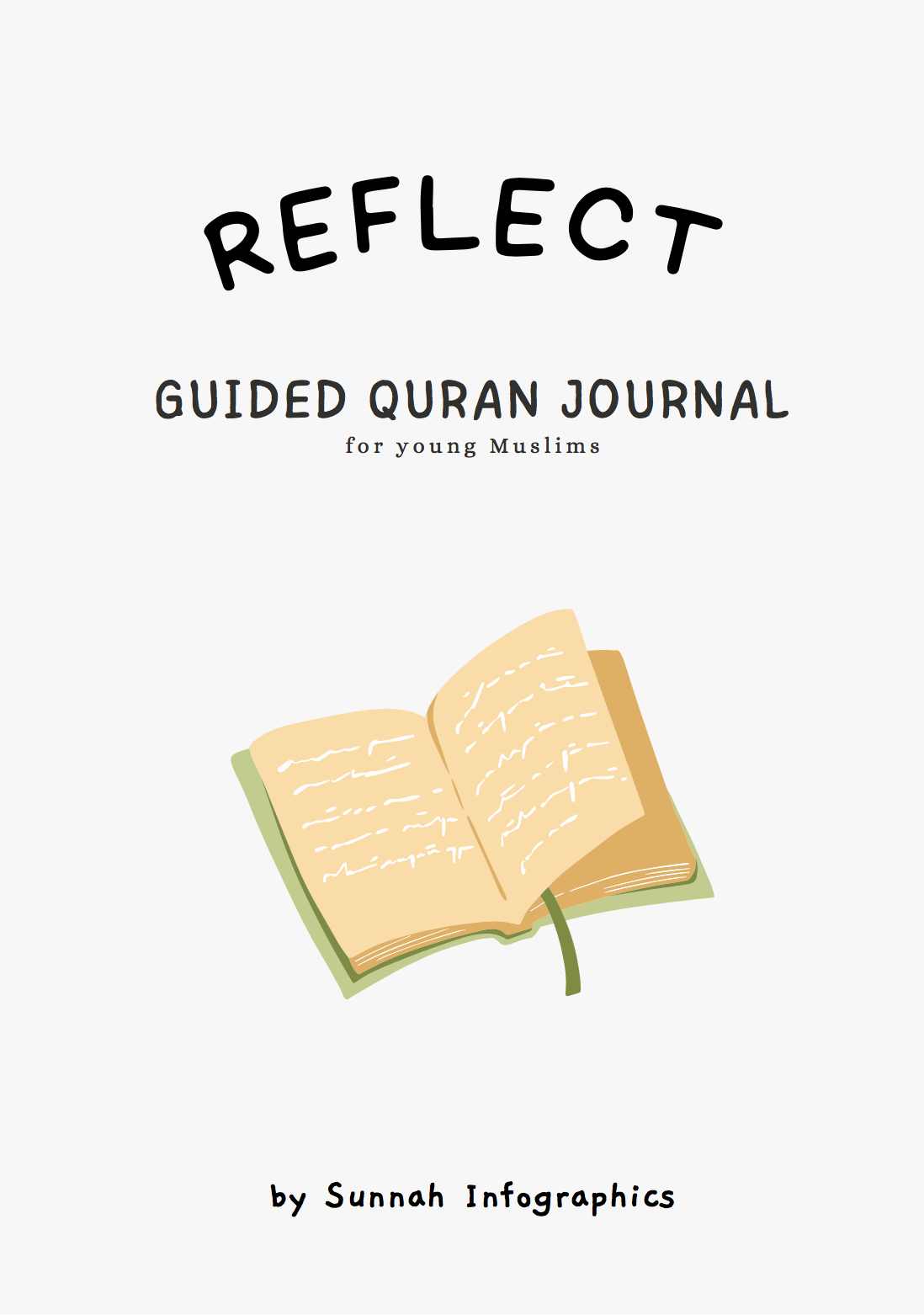 REFLECT

GUIDED QURAN JOURNAL
for young Muslims

by Sunnah Infographics