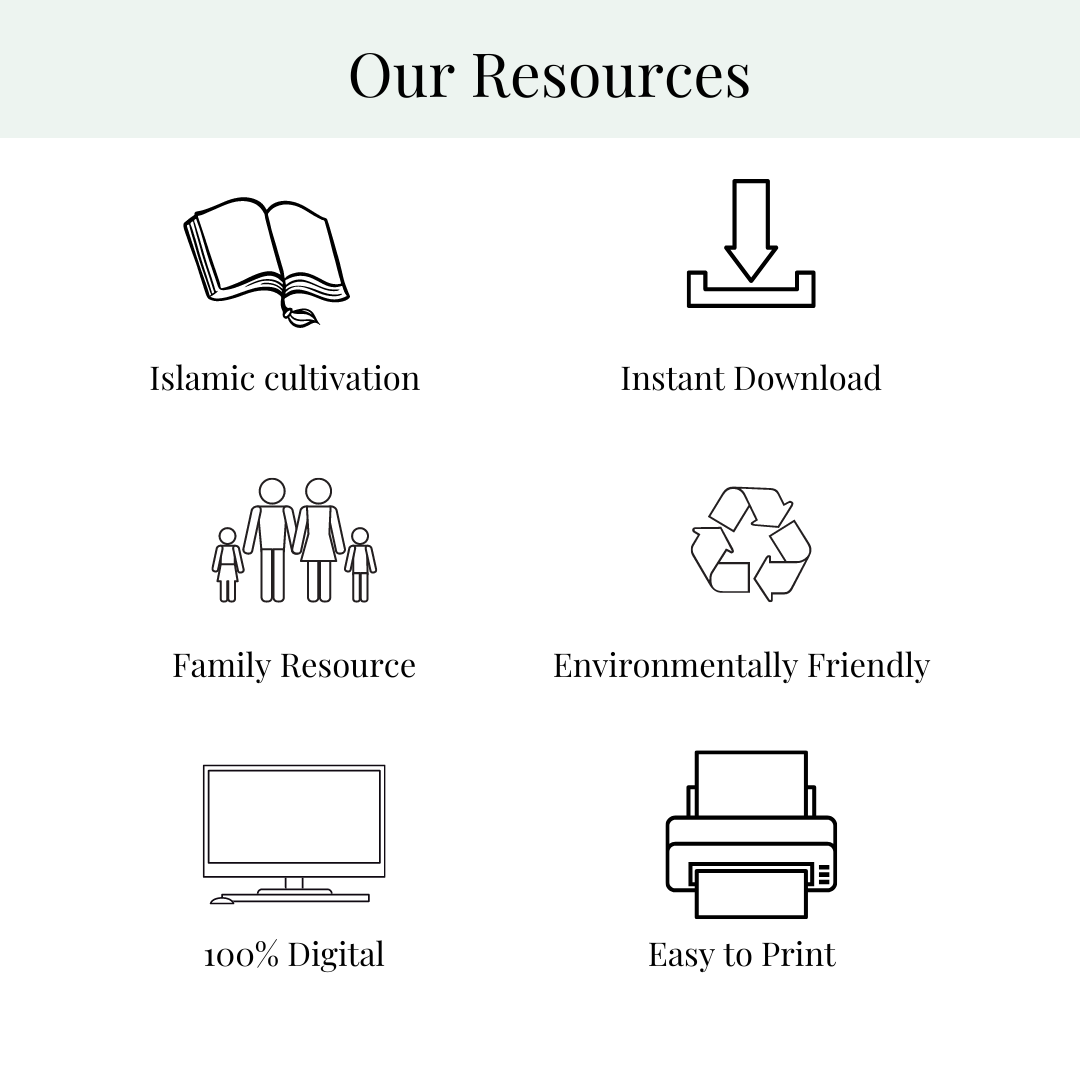 Our Resources

Islamic cultivation

Instant Download

Family Resource

Environmentally Friendly

100% Digital

Easy to Print