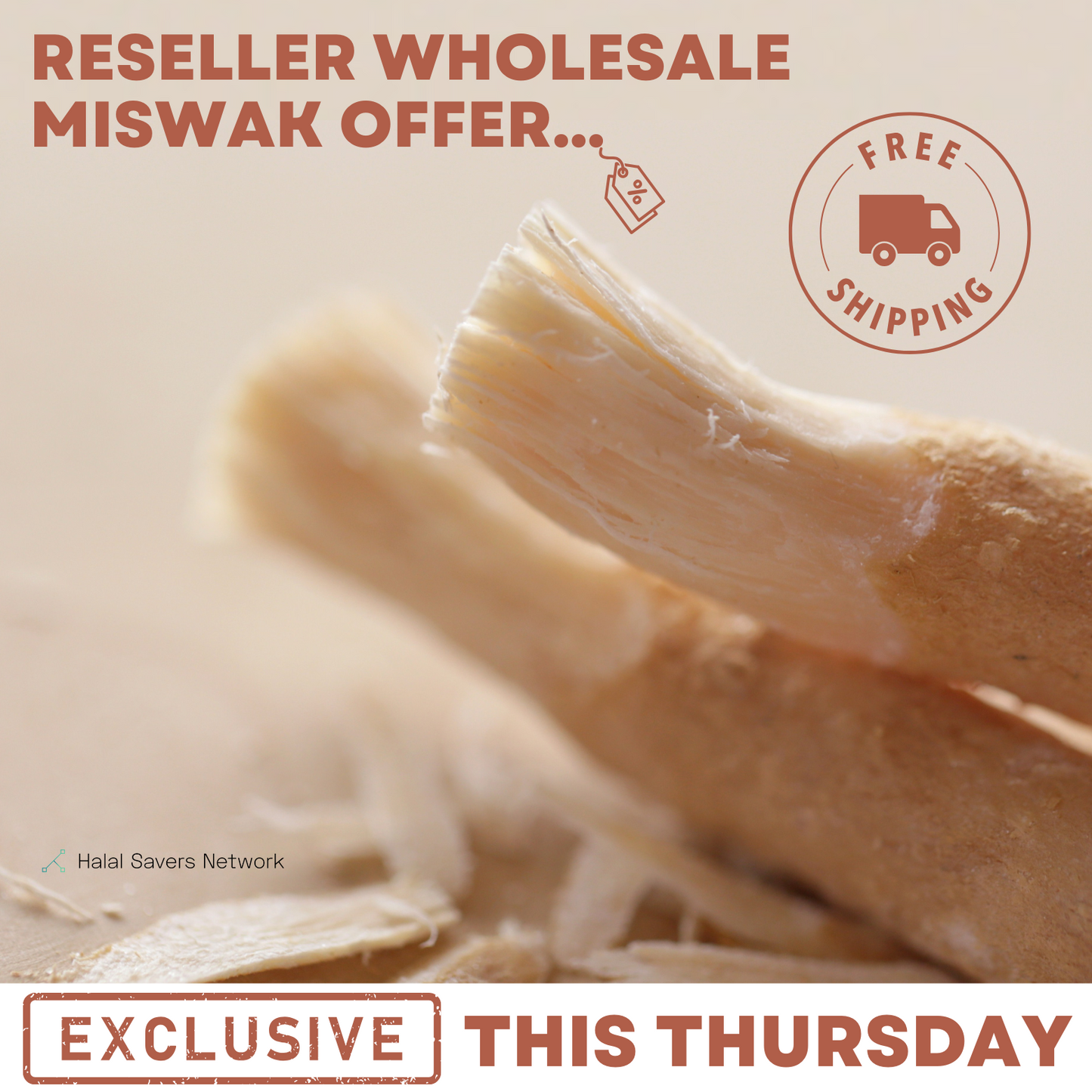 RESELLER WHOLESALE MISWAK OFFER...

%

FREE SHIPPING

Halal Savers Network

EXCLUSIVE THIS THURSDAY