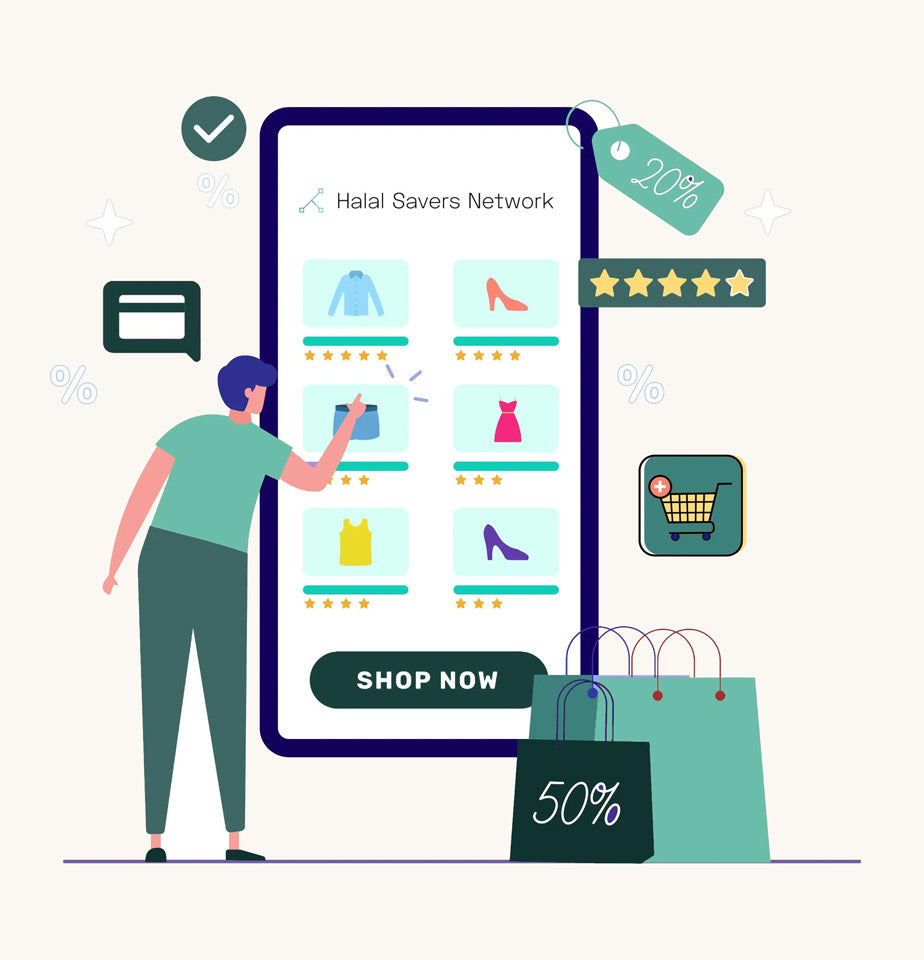 %

20%

Halal Savers Network

%

%

SHOP NOW

50%