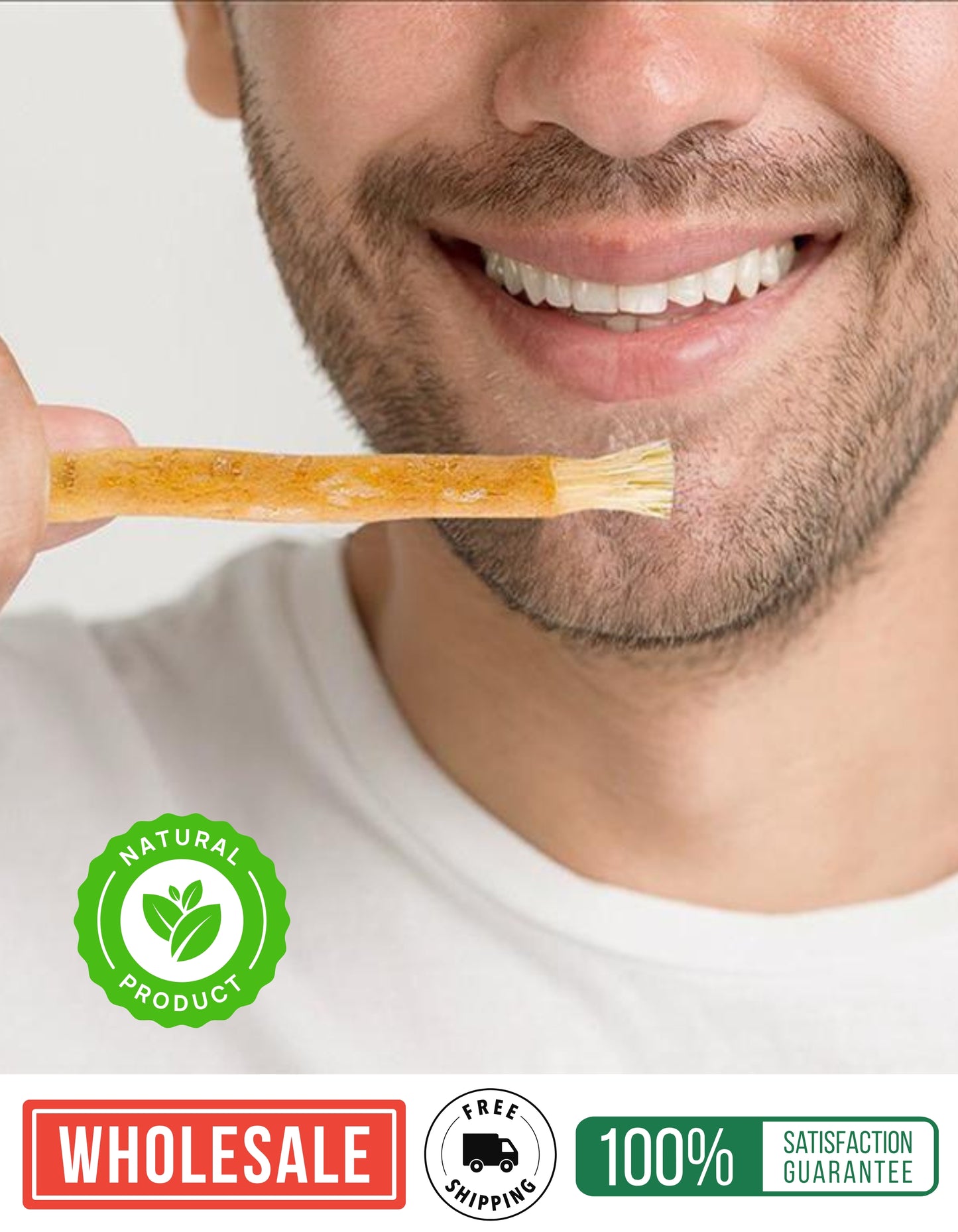 NATURAL
PRODUCT

WHOLESALE

FREE
SHIPPING

100%
SATISFACTION
GUARANTEE