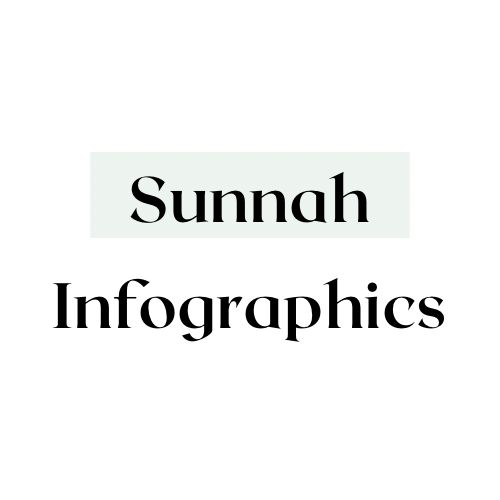 Sunnah
Infographics