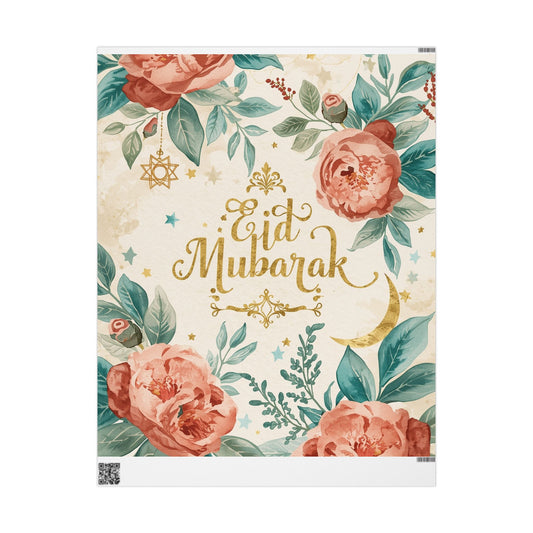 Eid Mubarak