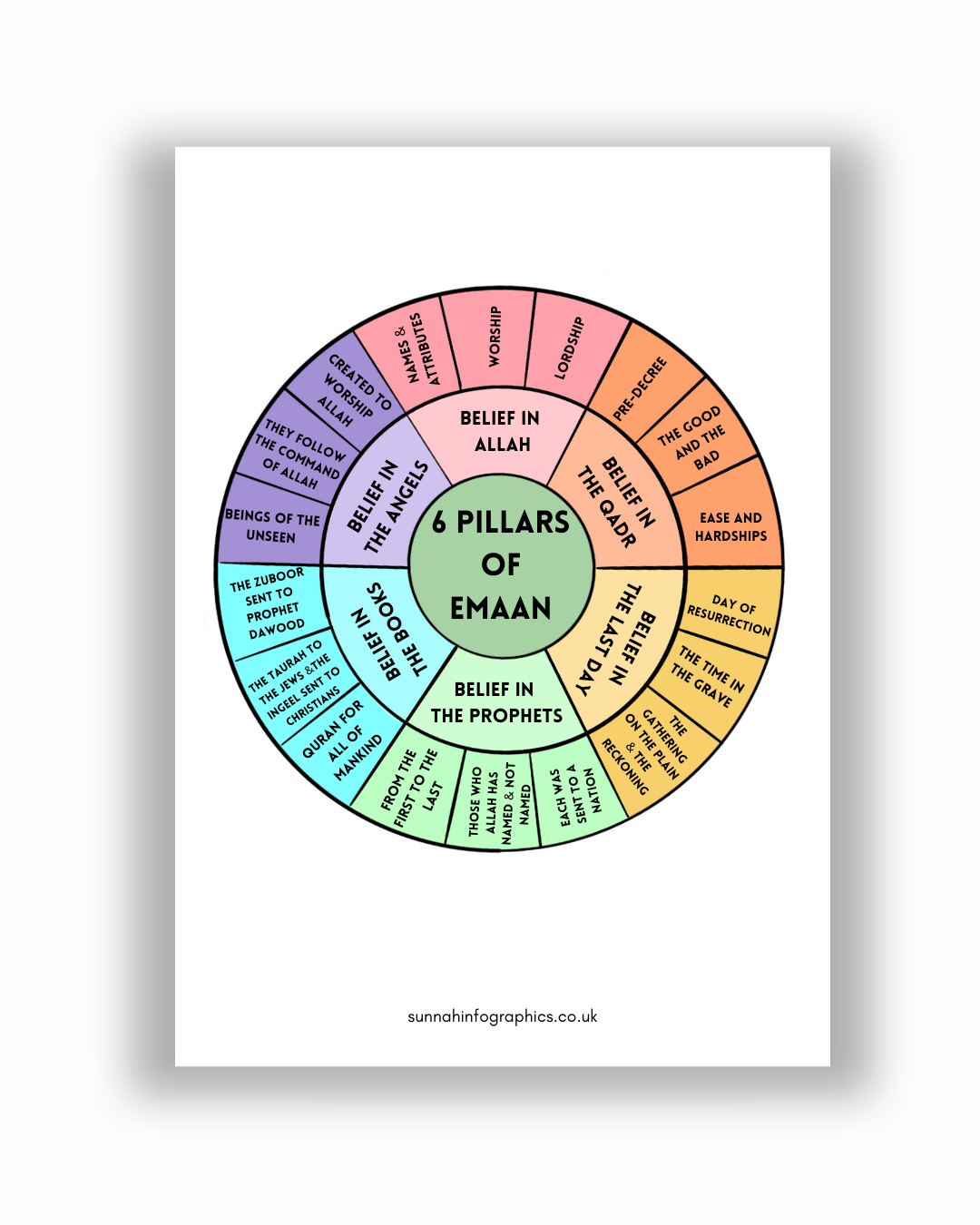 6 PILLARS OF EMAAN

BELIEF IN ALLAH

NAMES & ATTRIBUTES

WORSHIP

LORDSHIP

BELIEF IN THE QADR

PRE-DECREE

THE GOOD AND THE BAD

EASE AND HARDSHIPS

BELIEF IN THE LAST DAY

DAY OF RESURRECTION

THE TIME IN THE GRAVE

THE GATHERING ON THE PLAIN & THE RECKONING

BELIEF IN THE PROPHETS

EACH WAS SENT TO A NATION

THOSE WHO ALLAH HAS NAMED & NOT NAMED

FROM THE FIRST TO THE LAST

BELIEF IN THE BOOKS

QURAN FOR ALL OF MANKIND

THE TAURAH TO THE JEWS & THE INGEEL SENT TO CHRISTIANS

THE ZUBOOR SENT TO PROPHET DAWOOD

BELIEF IN THE ANGELS

BEINGS OF THE UNSEEN

THEY FOLLOW THE COMMAND OF ALLAH

CREATED TO WORSHIP ALLAH

sunnahinfographics.co.uk