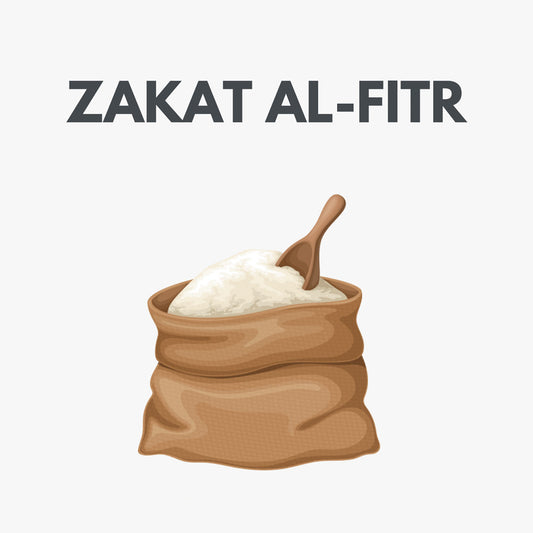 ZAKAT AL-FITR