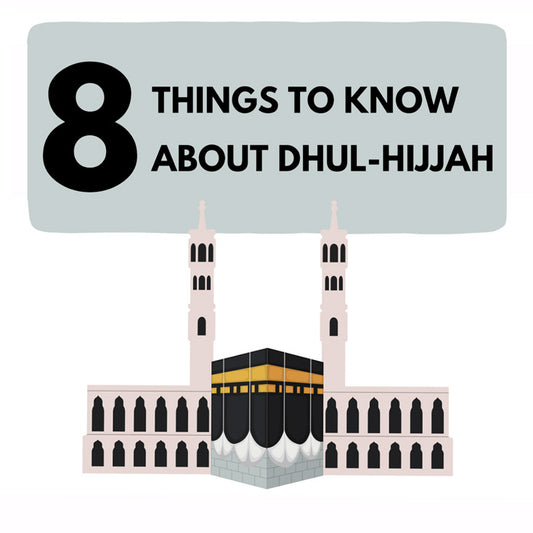 8 THINGS TO KNOW ABOUT DHUL-HIJJAH