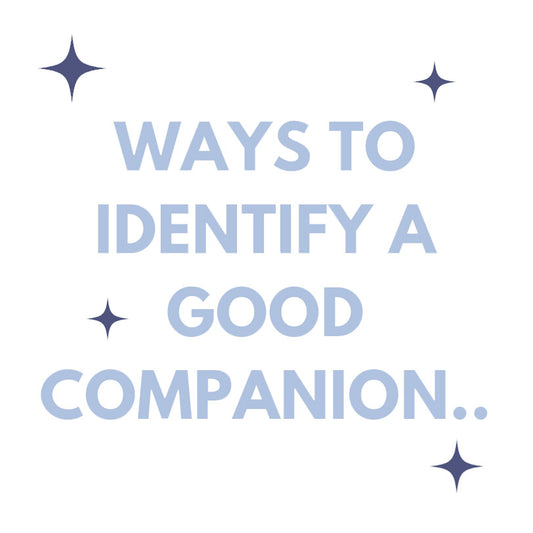 WAYS TO IDENTIFY A GOOD COMPANION..