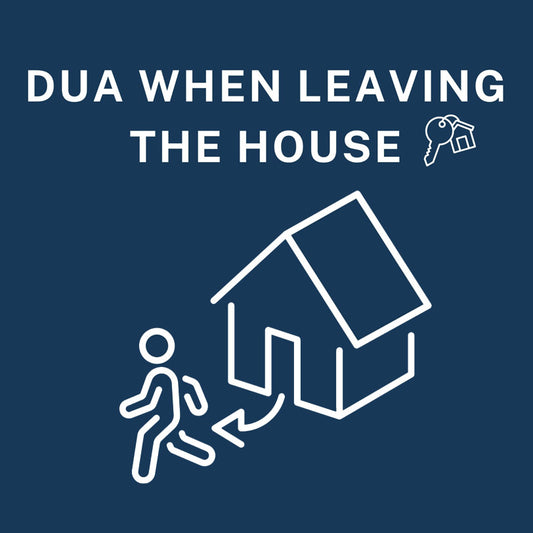 DUA WHEN LEAVING THE HOUSE