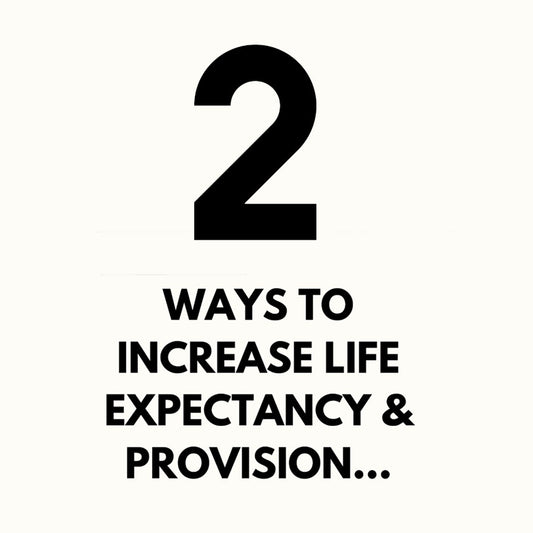 2

WAYS TO INCREASE LIFE EXPECTANCY & PROVISION...