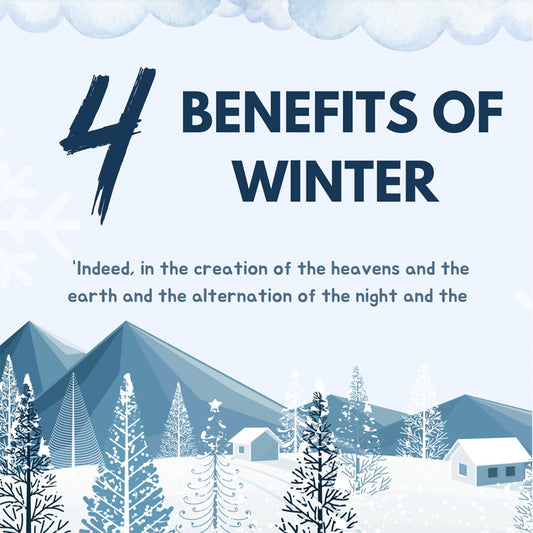 4 BENEFITS OF WINTER

'Indeed, in the creation of the heavens and the earth and the alternation of the night and the