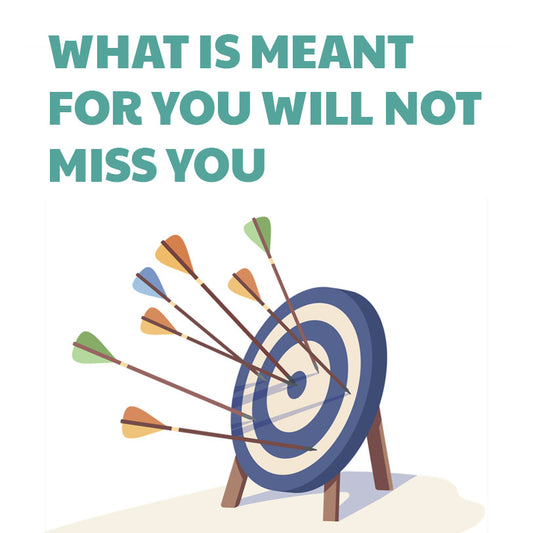 WHAT IS MEANT FOR YOU WILL NOT MISS YOU