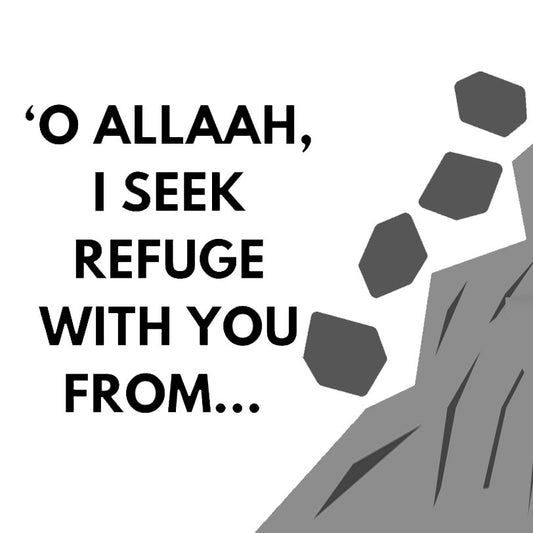 ‘O ALLAAH, I SEEK REFUGE WITH YOU FROM...