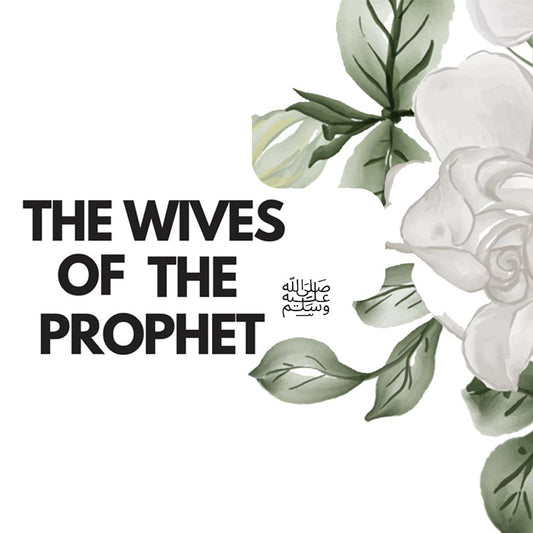 THE WIVES OF THE PROPHET ﷺ