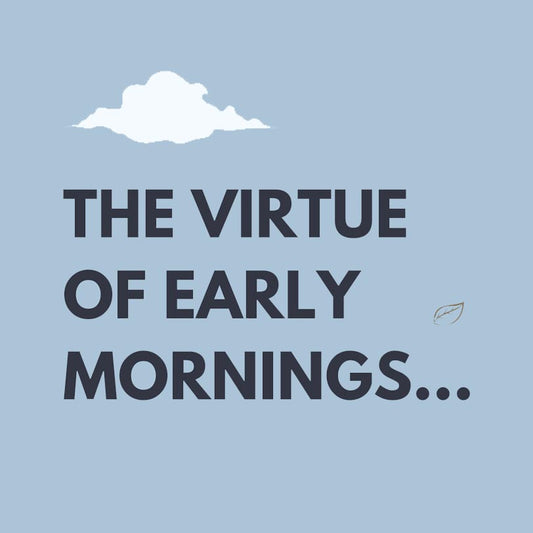 THE VIRTUE OF EARLY MORNINGS...