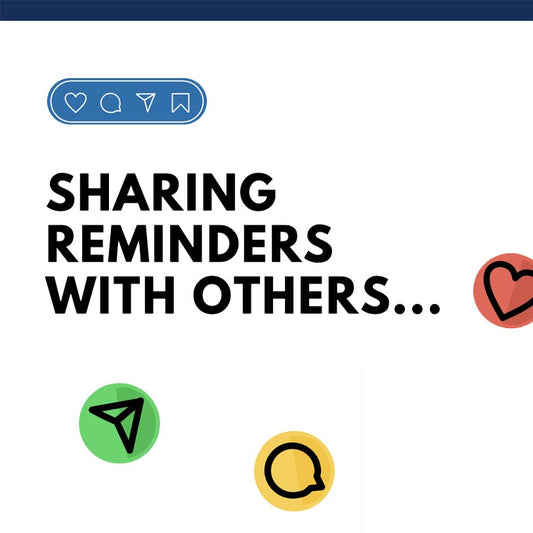 SHARING REMINDERS WITH OTHERS...