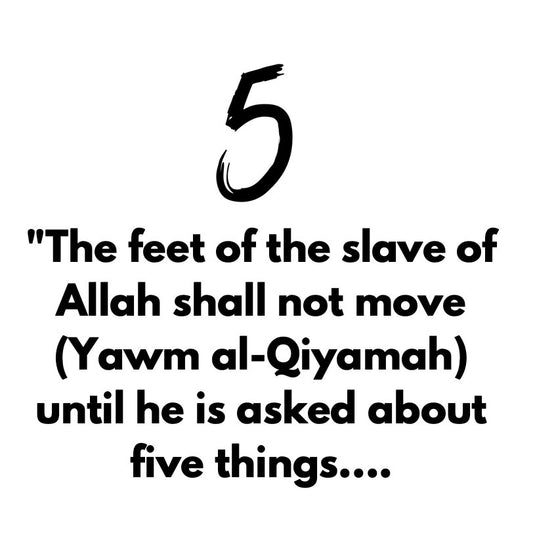 5

"The feet of the slave of Allah shall not move (Yawm al-Qiyamah) until he is asked about five things....