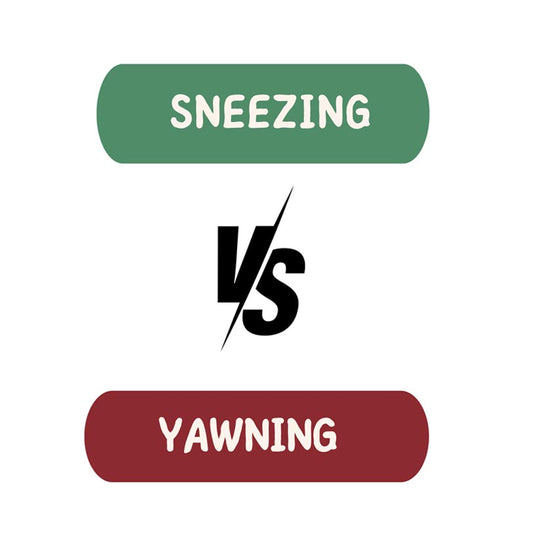 SNEEZING

VS

YAWNING