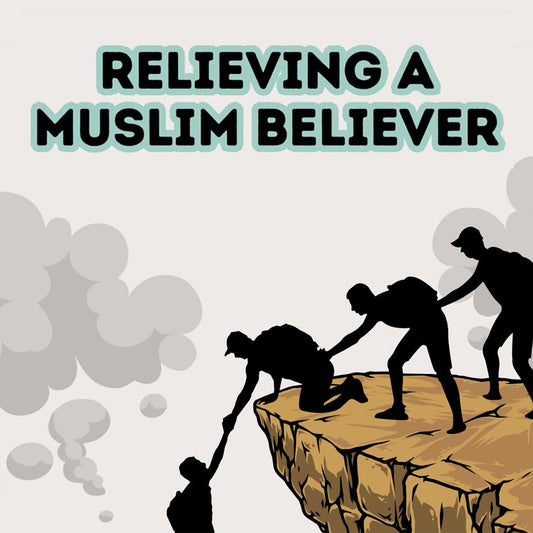 RELIEVING A MUSLIM BELIEVER