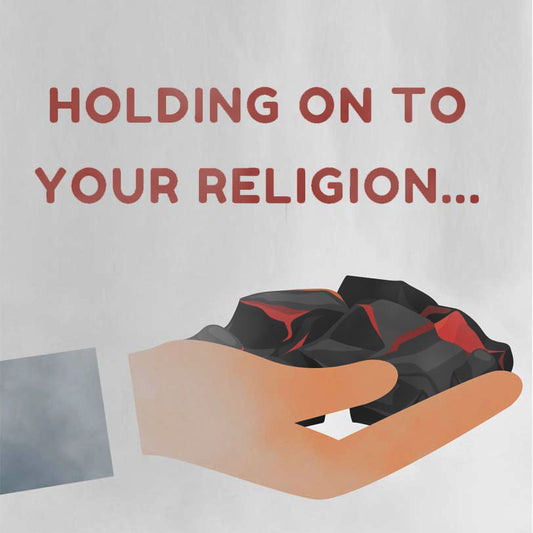 HOLDING ON TO YOUR RELIGION...