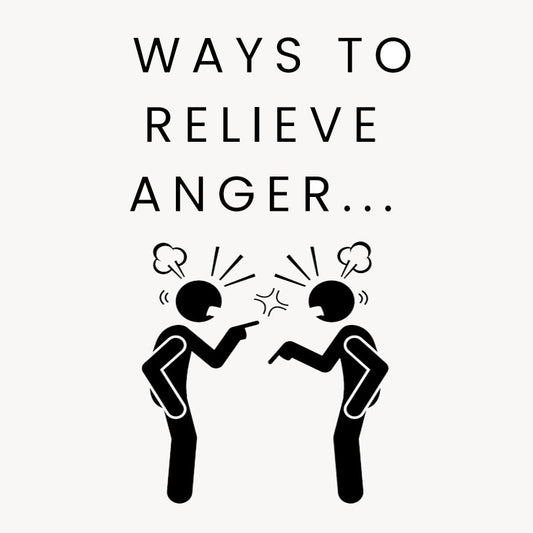 WAYS TO
RELIEVE
ANGER...