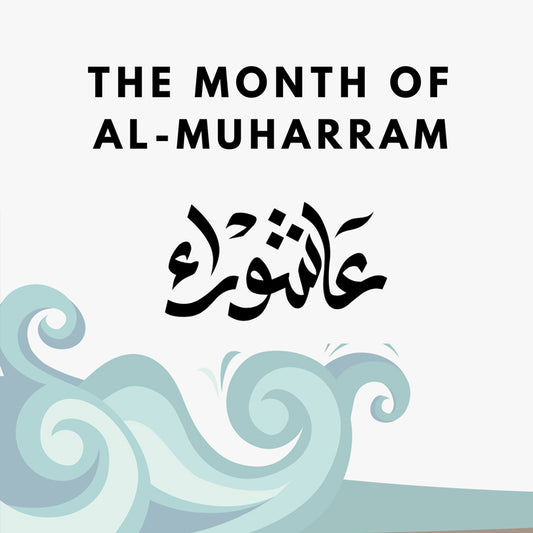 THE MONTH OF AL-MUHARRAM

عاشوراء