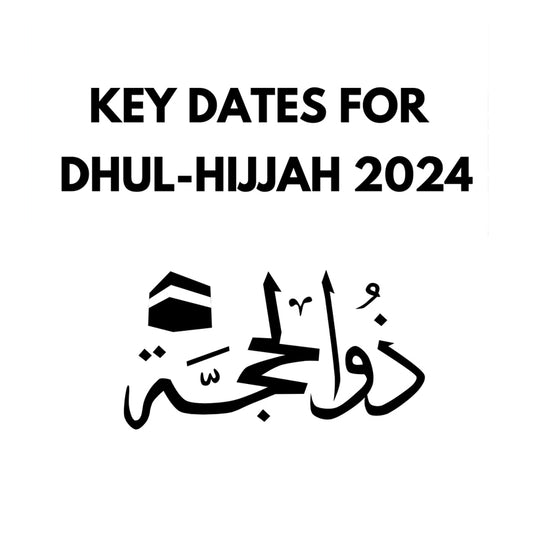 KEY DATES FOR DHUL-HIJJAH 2024

ذُو الحِجَّة