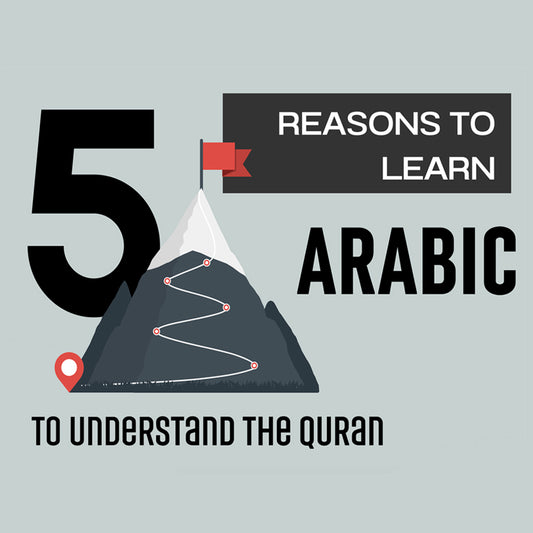 5 REASONS TO LEARN ARABIC

TO UNDERSTAND THE QURAN