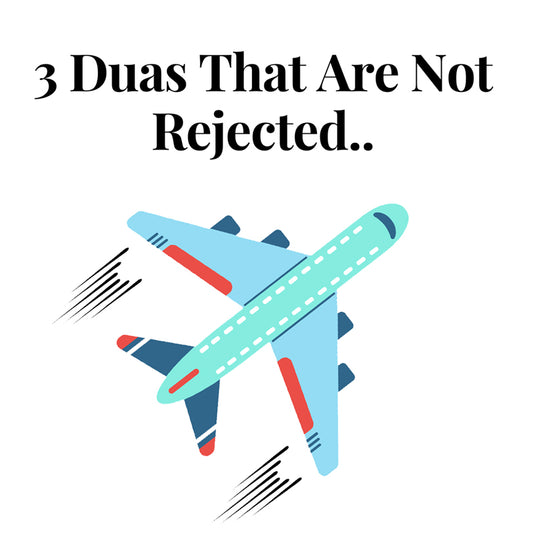 3 Duas That Are Not Rejected..