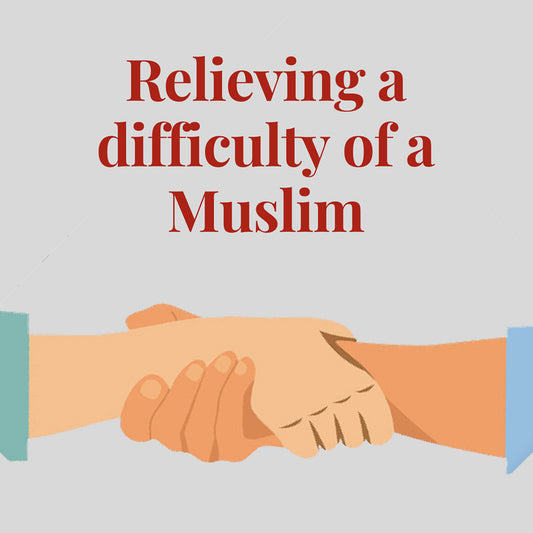 Relieving a difficulty of a Muslim