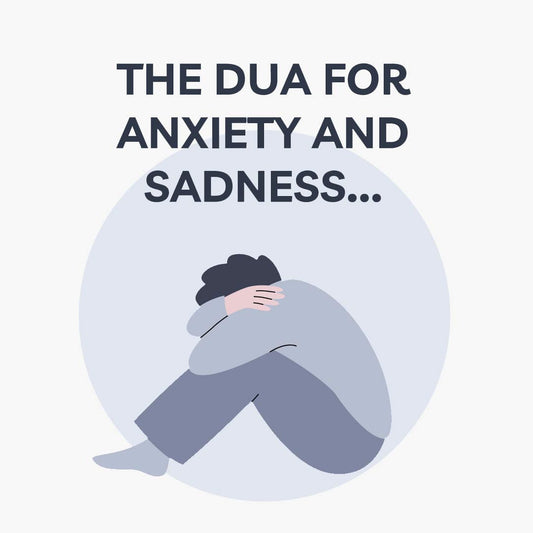 THE DUA FOR ANXIETY AND SADNESS...