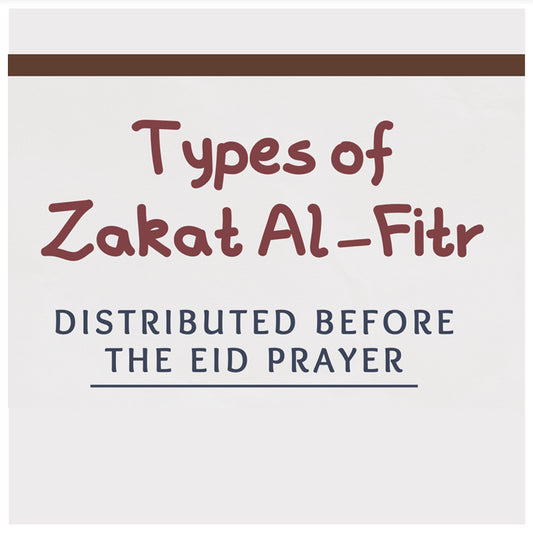 Types of Zakat Al-Fitr

DISTRIBUTED BEFORE THE EID PRAYER