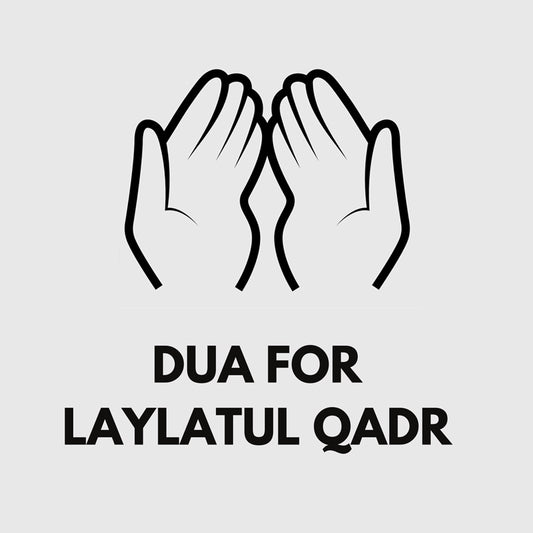 DUA FOR
LAYLATUL QADR