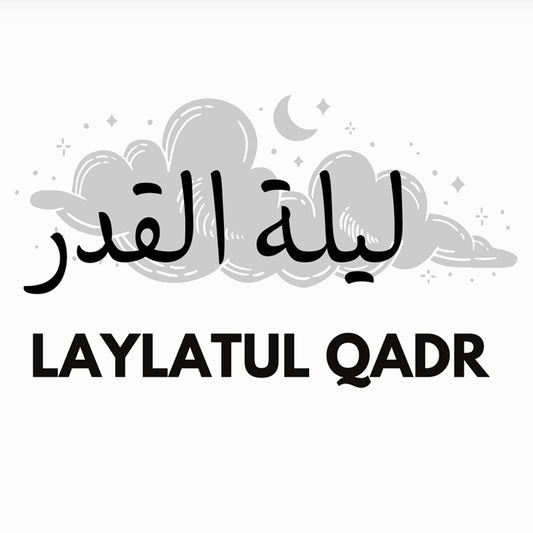 ليلة القدر

LAYLATUL QADR