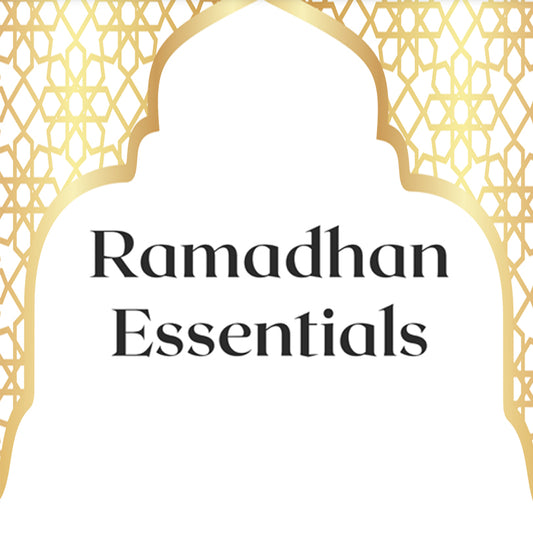 Ramadhan Essentials