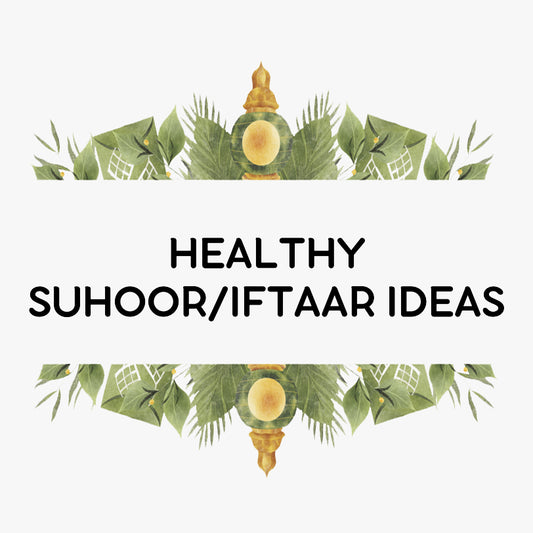 HEALTHY
SUHOOR/IFTAAR IDEAS