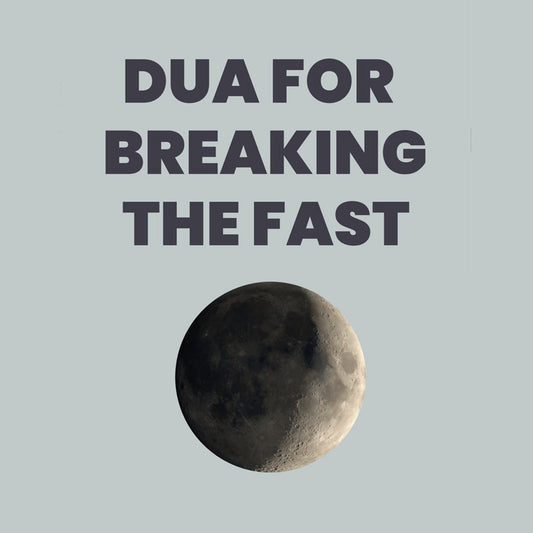 DUA FOR BREAKING THE FAST